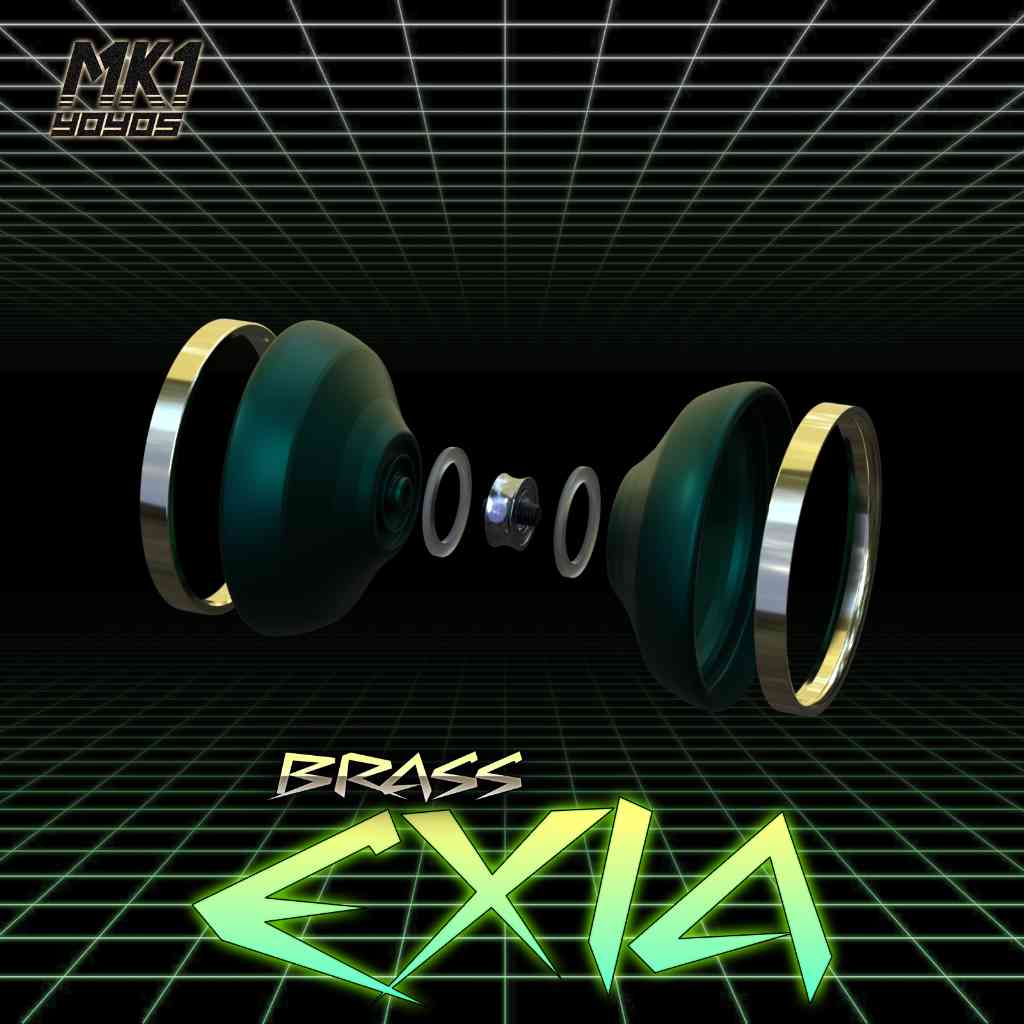 MK1
YOYOS

BRASS
EXIA