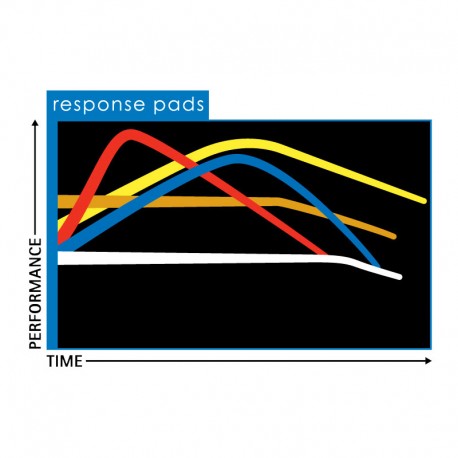 response pads

PERFORMANCE

TIME