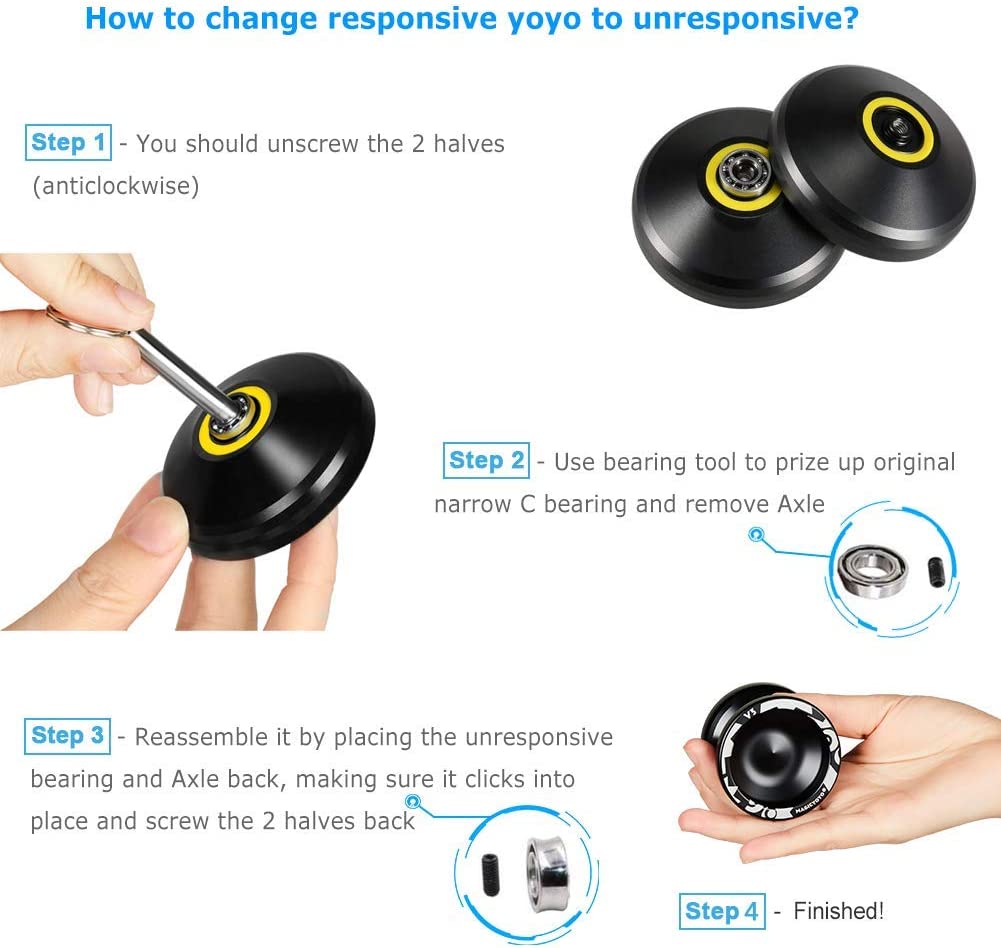 How to change responsive yoyo to unresponsive?

Step 1 - You should unscrew the 2 halves (anticlockwise)

Step 2 - Use bearing tool to prize up original narrow C bearing and remove Axle

Step 3 - Reassemble it by placing the unresponsive bearing and Axle back, making sure it clicks into place and screw the 2 halves back

V5

MAGICYOYO

Step 4 - Finished!